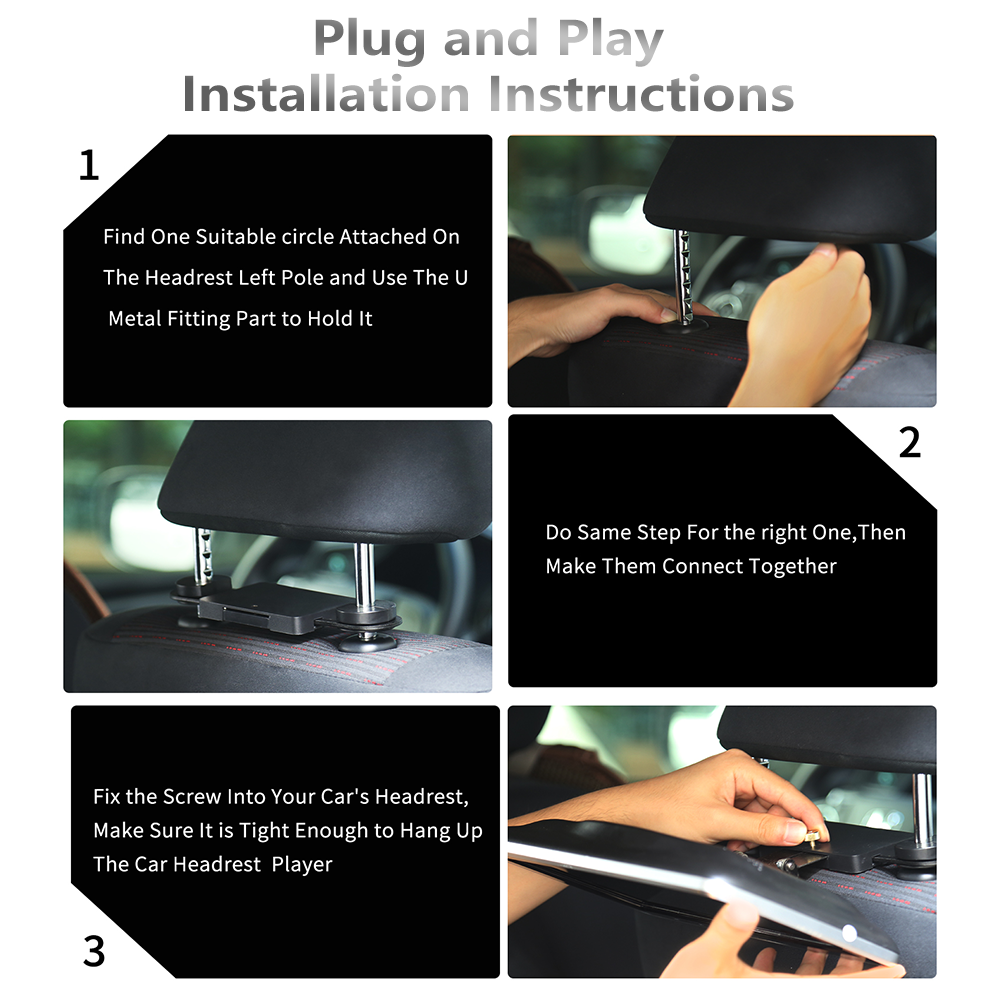 Plug and Play
Installation Instructions

1

Find One Suitable circle Attached On The Headrest Left Pole and Use The U Metal Fitting Part to Hold It

2

Do Same Step For the right One,Then Make Them Connect Together

Fix the Screw Into Your Car's Headrest, Make Sure It is Tight Enough to Hang Up The Car Headrest Player

3