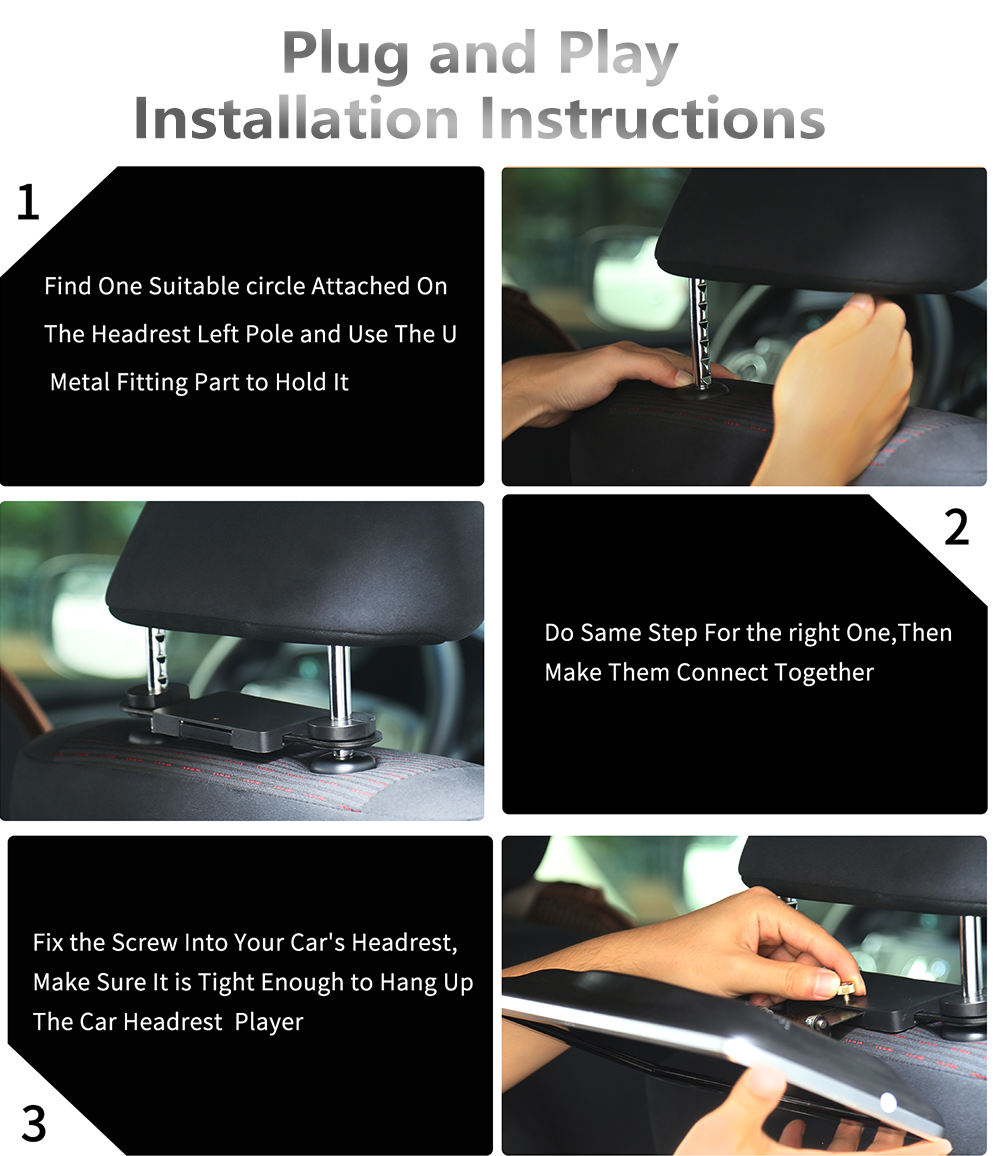 Plug and Play
Installation Instructions

1

Find One Suitable circle Attached On The Headrest Left Pole and Use The U Metal Fitting Part to Hold It

2

Do Same Step For the right One,Then Make Them Connect Together

Fix the Screw Into Your Car's Headrest, Make Sure It is Tight Enough to Hang Up The Car Headrest Player

3